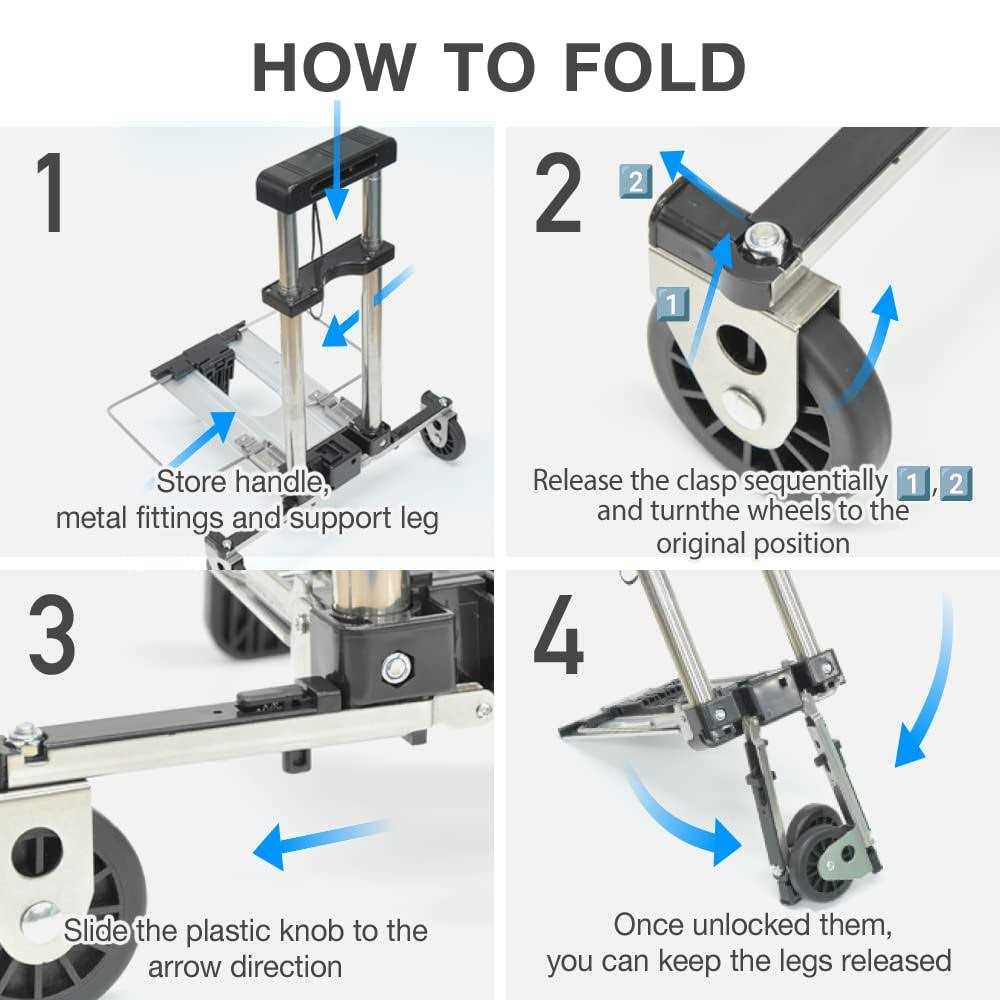 HOW TO FOLD

1

Store handle, metal fittings and support leg

2

2

1

Release the clasp sequentially 1, 2 and turnthe wheels to the original position

3

Slide the plastic knob to the arrow direction

4

Once unlocked them, you can keep the legs released